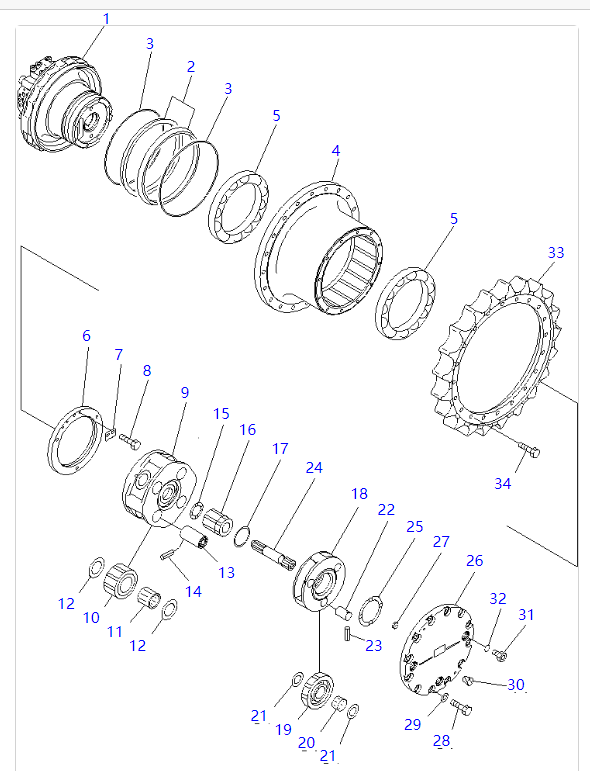 1
3
2
3
5
4
5
33
6
7
8
9
15
16
17
24
18
22
25
27
26
32
31
34
12
10
11
12
14
13
23
30
21
19
20
21
29
28